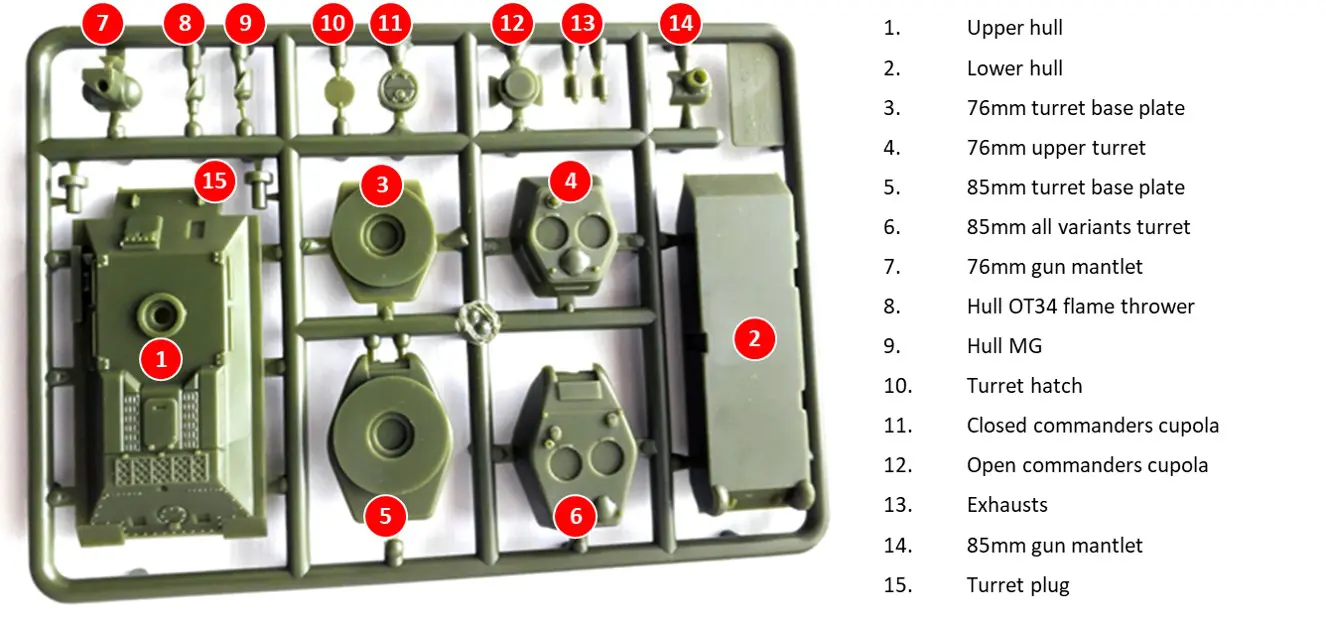 7 8 9 10 11 12 13 14

15

3

4

1

2

5

6

1. Upper hull
2. Lower hull
3. 76mm turret base plate
4. 76mm upper turret
5. 85mm turret base plate
6. 85mm all variants turret
7. 76mm gun mantlet
8. Hull OT34 flame thrower
9. Hull MG
10. Turret hatch
11. Closed commanders cupola
12. Open commanders cupola
13. Exhausts
14. 85mm gun mantlet
15. Turret plug